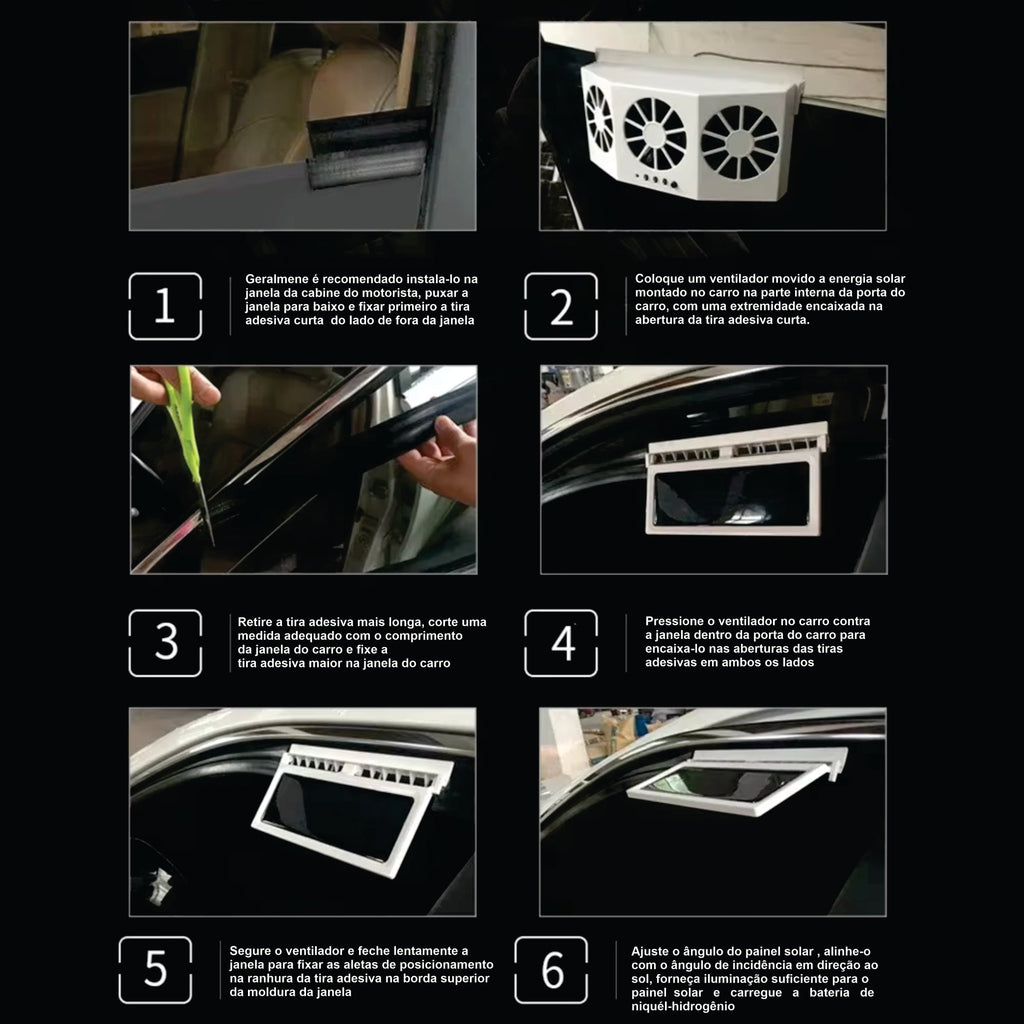 1

Geralmene é recomendado instala-lo na janela da cabine do motorista, puxar a janela para baixo e fixar primeiro a tira adesiva curta do lado de fora da janela

2

Coloque um ventilador movido a energia solar montado no carro na parte interna da porta do carro, com uma extremidade encaixada na abertura da tira adesiva curta.

3

Retire a tira adesiva mais longa, corte uma medida adequado com o comprimento da janela do carro e fixe a tira adesiva maior na janela do carro

4

Pressione o ventilador no carro contra a janela dentro da porta do carro para encaixa-lo nas aberturas das tiras adesivas em ambos os lados

5

Segure o ventilador e feche lentamente a janela para fixar as aletas de posicionamento na ranhura da tira adesiva na borda superior da moldura da janela

6

Ajuste o ângulo do painel solar , alinhe-o com o ângulo de incidência em direção ao sol, forneça iluminação suficiente para o painel solar e carregue a bateria de niquél-hidrogênio